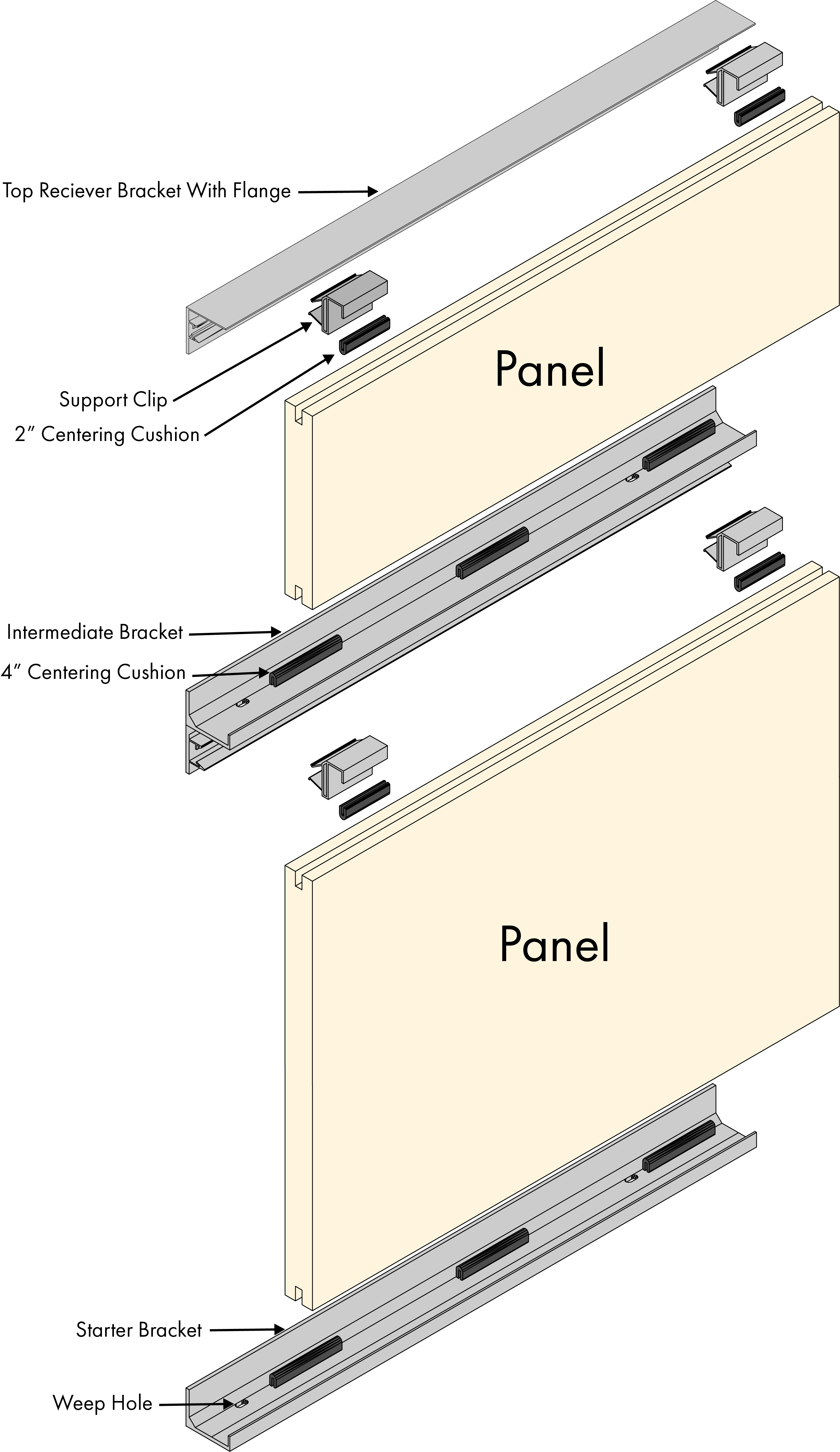 Top Reciever Bracket With Flange

Support Clip

2" Centering Cushion

Panel

Intermediate Bracket

4" Centering Cushion

Panel

Starter Bracket

Weep Hole